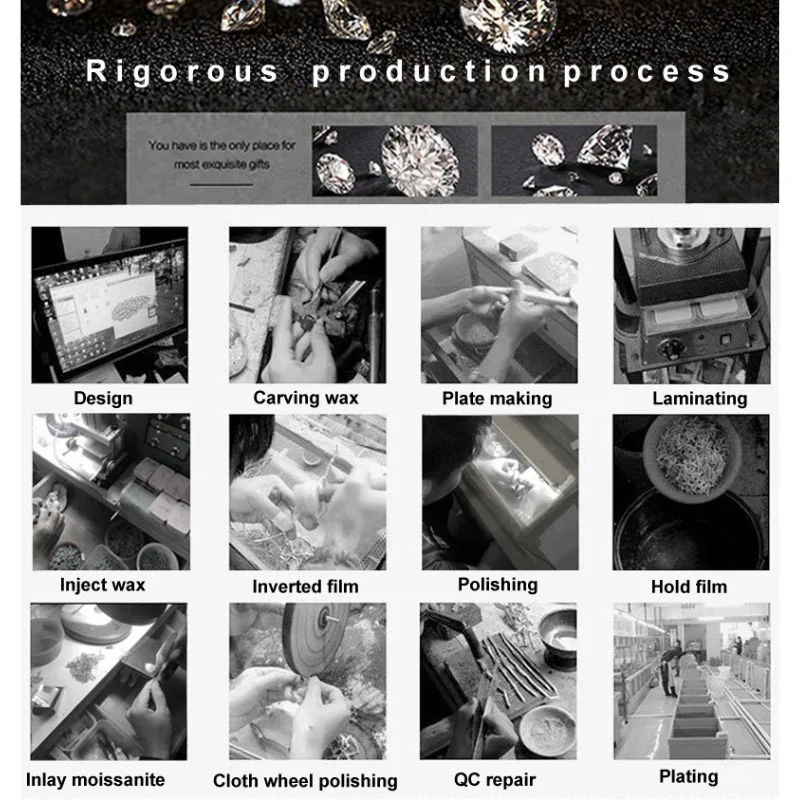 Rigorous production process

You have is the only place for most exquisite gifts

Design

Carving wax

Plate making

Laminating

Inject wax

Inverted film

Polishing

Hold film

Inlay moissanite

Cloth wheel polishing

QC repair

Plating